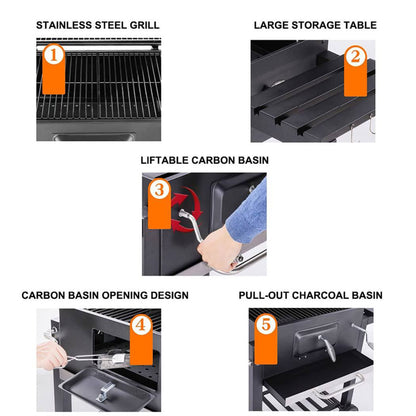 STAINLESS STEEL GRILL

1

LARGE STORAGE TABLE

2

LIFTABLE CARBON BASIN

3

CARBON BASIN OPENING DESIGN

4

PULL-OUT CHARCOAL BASIN

5