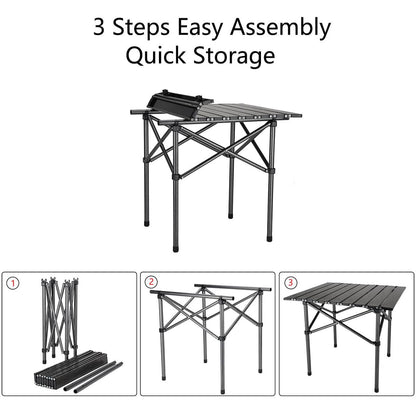 3 Steps Easy Assembly
Quick Storage

1

2

3